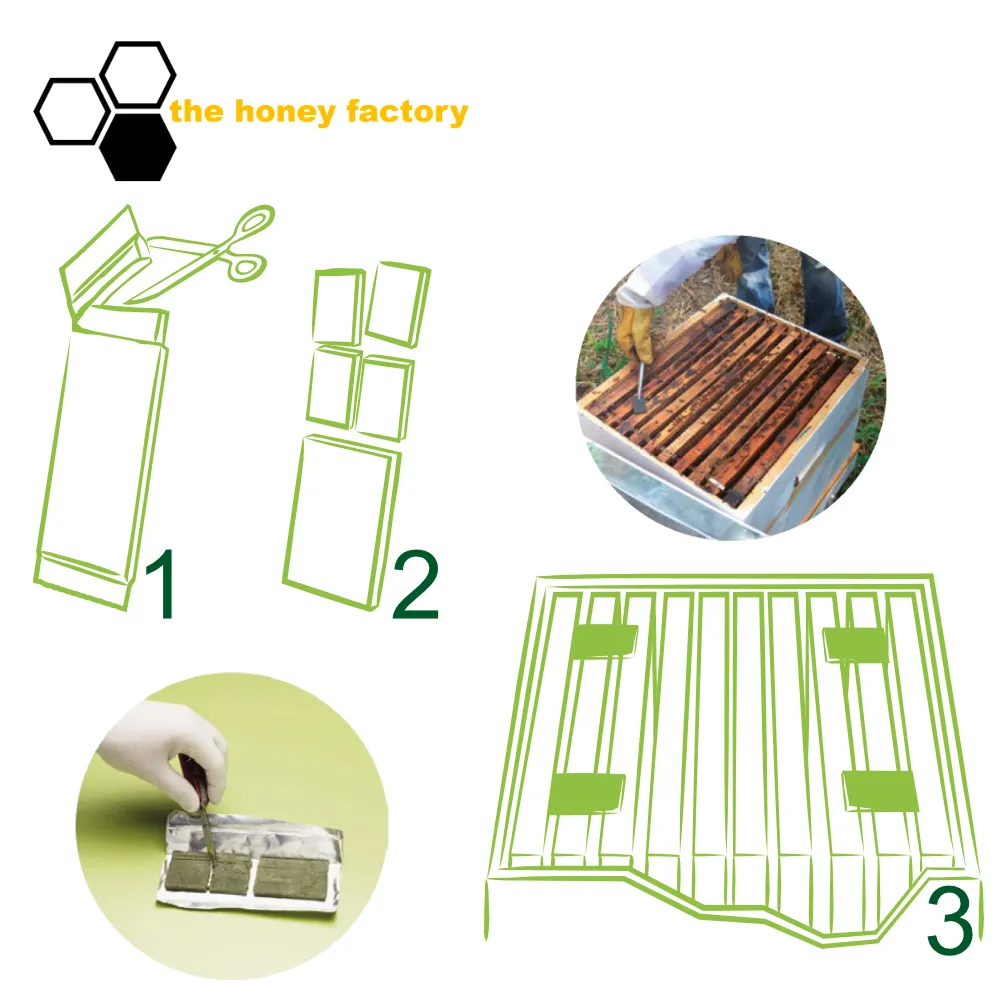 the honey factory

1

2

3